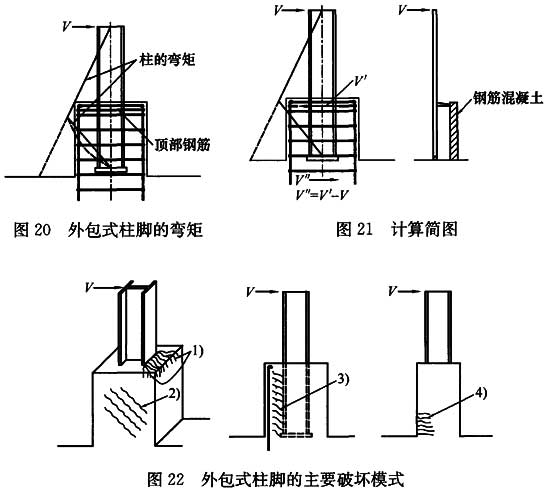 $V$
柱的弯矩
顶部钢筋

图 20　外包式柱脚的弯矩

$V$
$V'$
$V''$
$V''=V'-V$

$V$
钢筋混凝土

图 21　计算简图

$V$
1)
2)

$V$
3)

$V$
4)

图 22　外包式柱脚的主要破坏模式