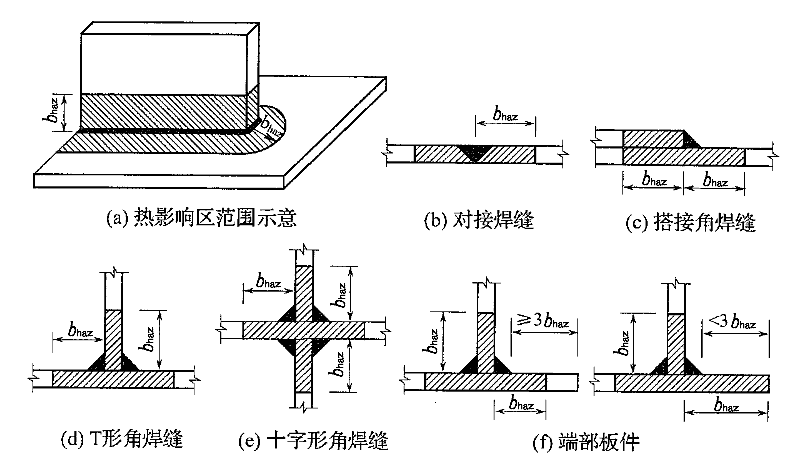 $b_{haz}$
$b_{haz}$
(a) 热影响区范围示意

$b_{haz}$
(b) 对接焊缝

$b_{haz}$ $b_{haz}$
(c) 搭接角焊缝

$b_{haz}$
$b_{haz}$
(d) T形角焊缝

$b_{haz}$
$b_{haz}$
$b_{haz}$
(e) 十字形角焊缝

$b_{haz}$
$\geqslant 3b_{haz}$
$b_{haz}$
$b_{haz}$
$<3b_{haz}$
$b_{haz}$
(f) 端部板件