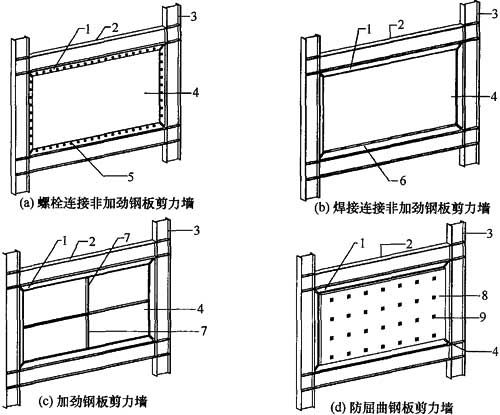 1
2
3
4
5
(a) 螺栓连接非加劲钢板剪力墙

1
2
3
4
6
(b) 焊接连接非加劲钢板剪力墙

1
2
7
3
4
7
(c) 加劲钢板剪力墙

1
2
3
8
9
4
(d) 防屈曲钢板剪力墙