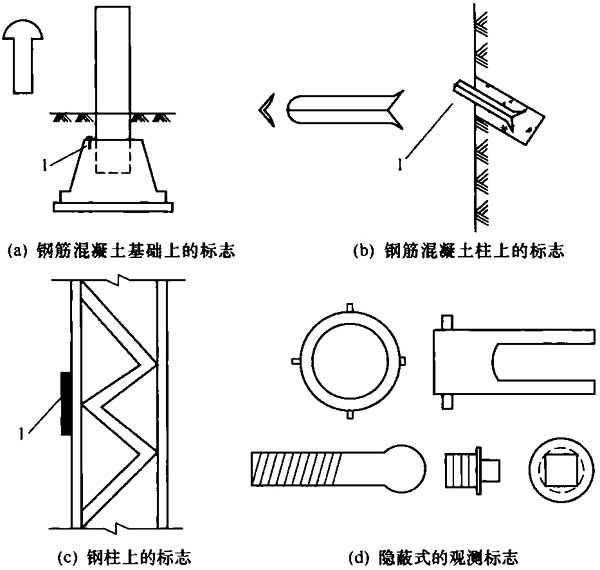 1

(a) 钢筋混凝土基础上的标志

1

(b) 钢筋混凝土柱上的标志

1

(c) 钢柱上的标志

(d) 隐蔽式的观测标志