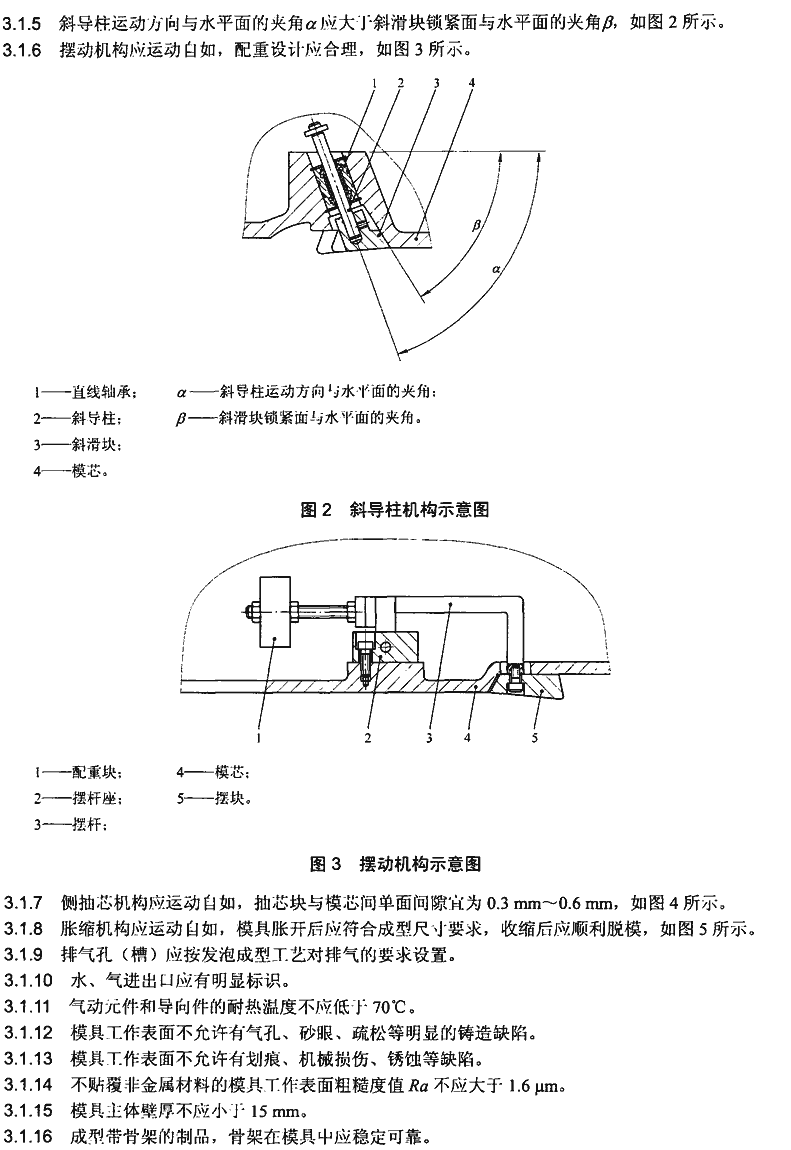 3.1.5 斜导柱运动方向与水平面的夹角$\alpha$应大于斜滑块锁紧面与水平面的夹角$\beta$，如图 2 所示。
3.1.6 摆动机构应运动自如，配重设计应合理，如图 3 所示。

1 2 3 4

$\beta$

$\alpha$

1——直线轴承；
2——斜导柱；
3——斜滑块；
4——模芯。
$\alpha$——斜导柱运动方向与水平面的夹角；
$\beta$——斜滑块锁紧面与水平面的夹角。

图 2 斜导柱机构示意图

1 2 3 4 5

1——配重块；
2——摆杆座；
3——摆杆；
4——模芯；
5——摆块。

图 3 摆动机构示意图

3.1.7 侧抽芯机构应运动自如，抽芯块与模芯间单面间隙宜为 0.3 mm～0.6 mm，如图 4 所示。
3.1.8 胀缩机构应运动自如，模具胀开后应符合成型尺寸要求，收缩后应顺利脱模，如图 5 所示。
3.1.9 排气孔（槽）应按发泡成型工艺对排气的要求设置。
3.1.10 水、气进出口应有明显标识。
3.1.11 气动元件和导向件的耐热温度不应低于 70℃。
3.1.12 模具工作表面不允许有气孔、砂眼、疏松等明显的铸造缺陷。
3.1.13 模具工作表面不允许有划痕、机械损伤、锈蚀等缺陷。
3.1.14 不贴覆非金属材料的模具工作表面粗糙度值 $Ra$ 不应大于 1.6 μm。
3.1.15 模具主体壁厚不应小于 15 mm。
3.1.16 成型带骨架的制品，骨架在模具中应稳定可靠。