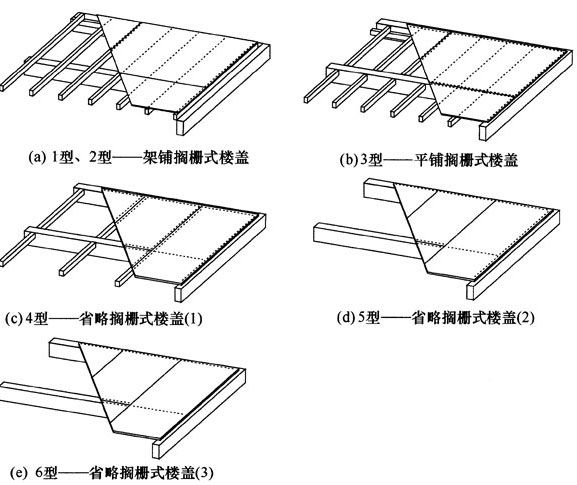 (a) 1型、2型——架铺搁栅式楼盖

(b) 3型——平铺搁栅式楼盖

(c) 4型——省略搁栅式楼盖(1)

(d) 5型——省略搁栅式楼盖(2)

(e) 6型——省略搁栅式楼盖(3)