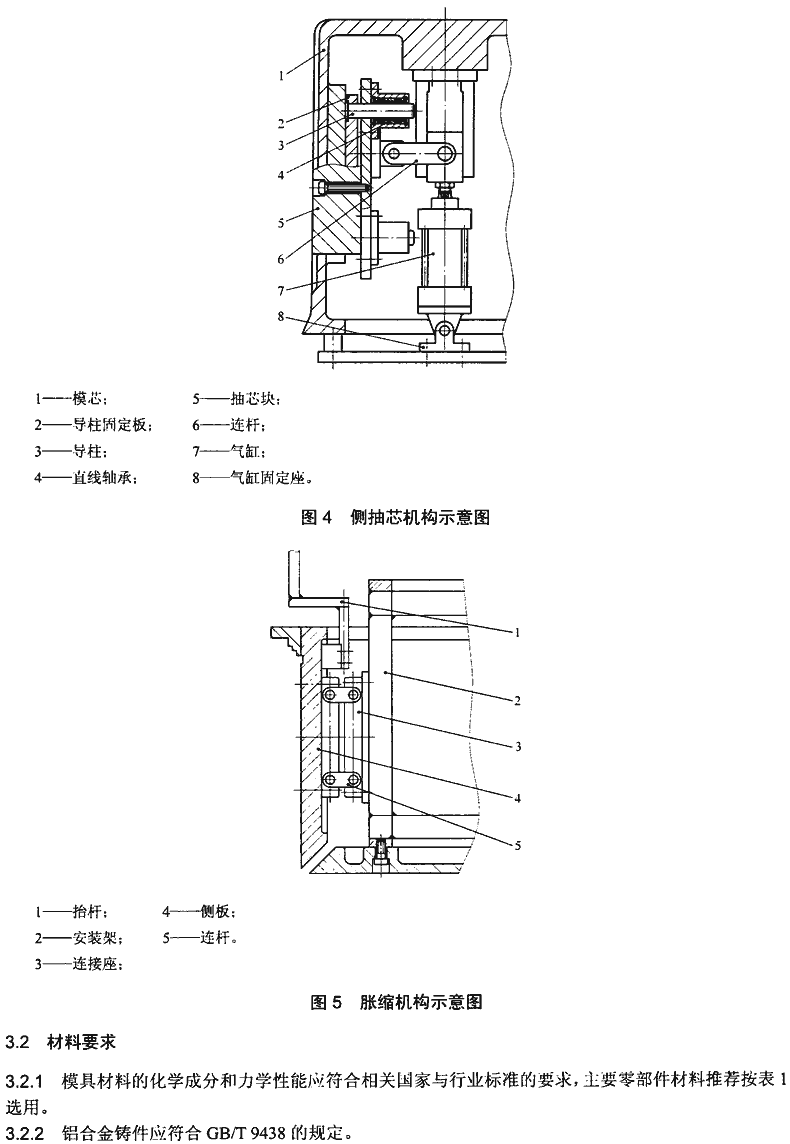 1
2
3
4
5
6
7
8

1——模芯；
2——导柱固定板；
3——导柱；
4——直线轴承；
5——抽芯块；
6——连杆；
7——气缸；
8——气缸固定座。

图 4　侧抽芯机构示意图

1
2
3
4
5

1——抬杆；
2——安装架；
3——连接座；
4——侧板；
5——连杆。

图 5　胀缩机构示意图

3.2　材料要求

3.2.1　模具材料的化学成分和力学性能应符合相关国家与行业标准的要求，主要零部件材料推荐按表 1 选用。

3.2.2　铝合金铸件应符合 GB/T 9438 的规定。