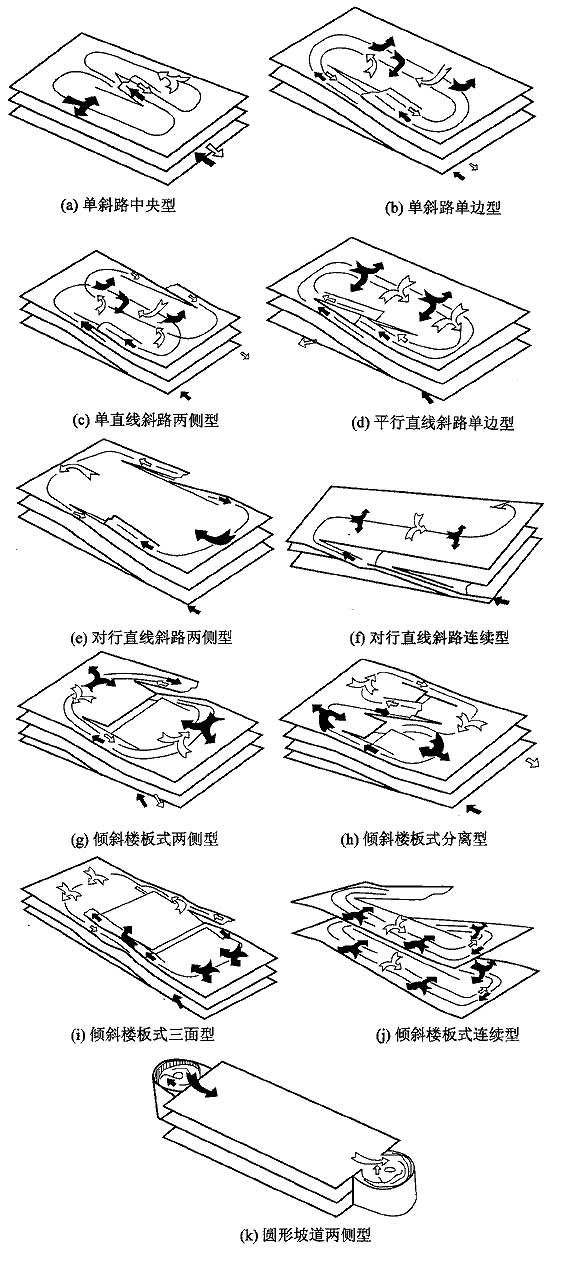 (a) 单斜路中央型

(b) 单斜路单边型

(c) 单直线斜路两侧型

(d) 平行直线斜路单边型

(e) 对行直线斜路两侧型

(f) 对行直线斜路连续型

(g) 倾斜楼板式两侧型

(h) 倾斜楼板式分离型

(i) 倾斜楼板式三面型

(j) 倾斜楼板式连续型

(k) 圆形坡道两侧型